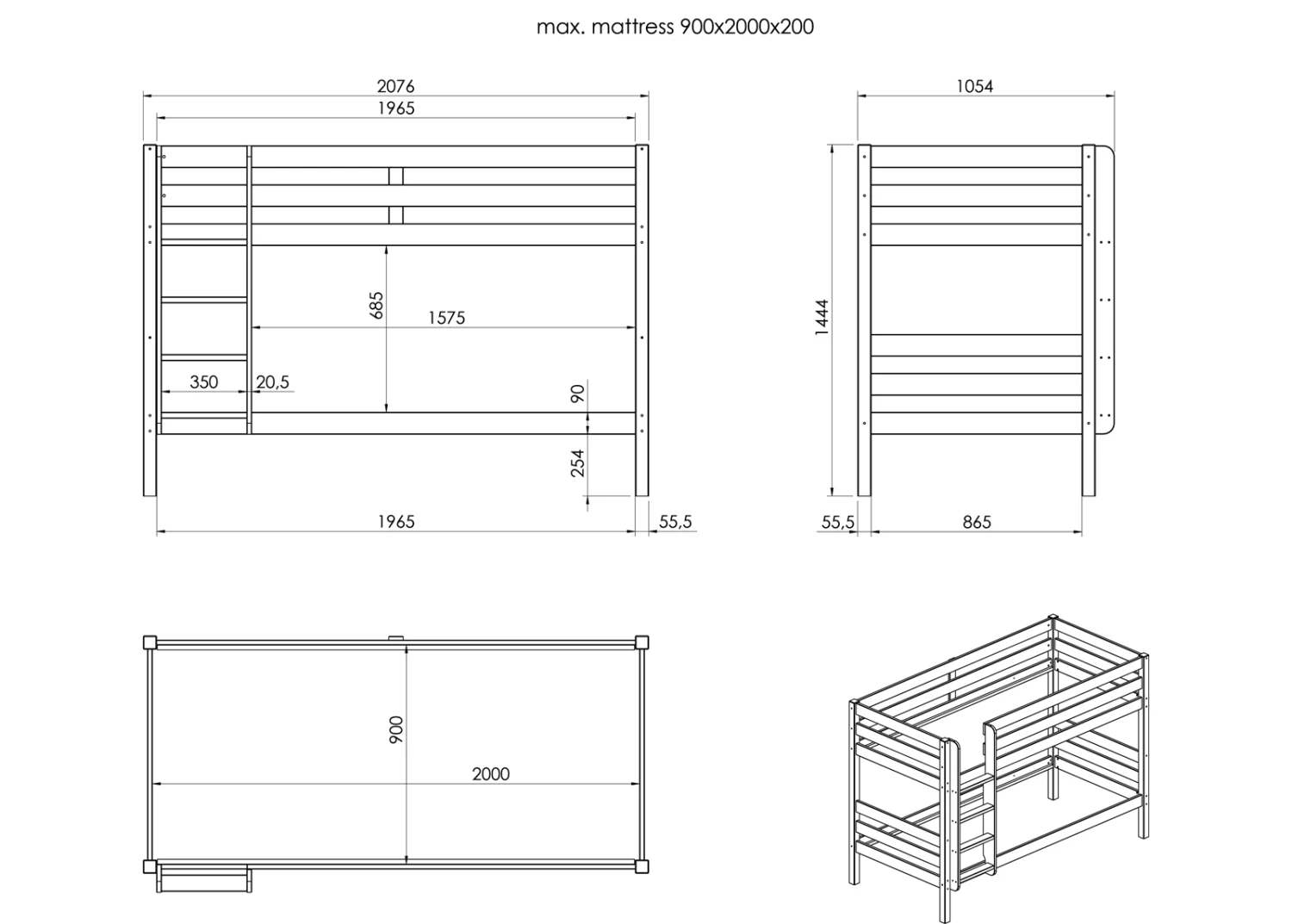 max. mattress 900x2000x200

2076
1965
685
1575
350
20,5
90
254
1965
55,5

1054
1444
55,5
865

900
2000