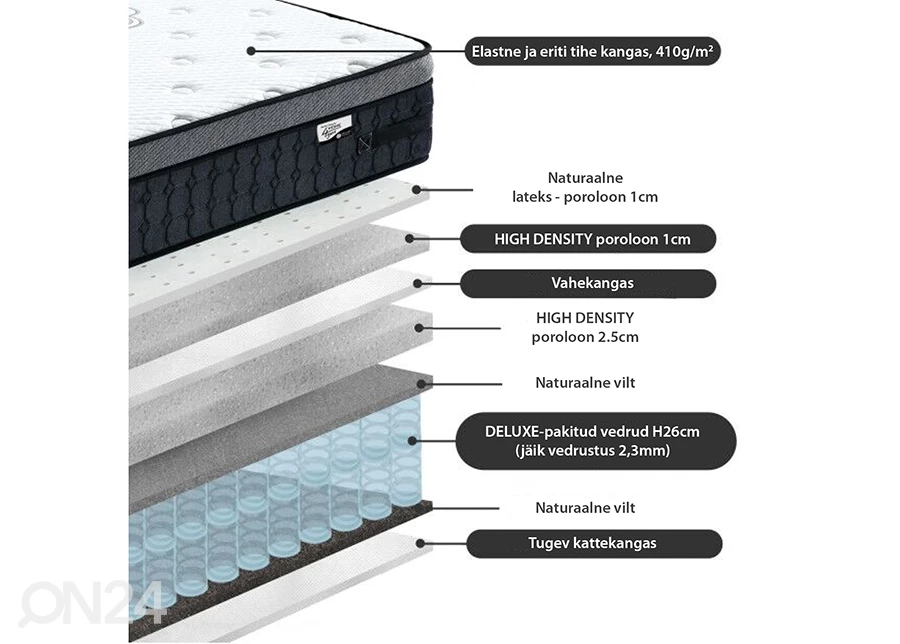 Elastne ja eriti tihe kangas, 410g/m²

Naturaalne lateks - poroloon 1cm

HIGH DENSITY poroloon 1cm

Vahekangas

HIGH DENSITY poroloon 2.5cm

Naturaalne vilt

DELUXE-pakitud vedrud H26cm (jäik vedrustus 2,3mm)

Naturaalne vilt

Tugev kattekangas

ON24