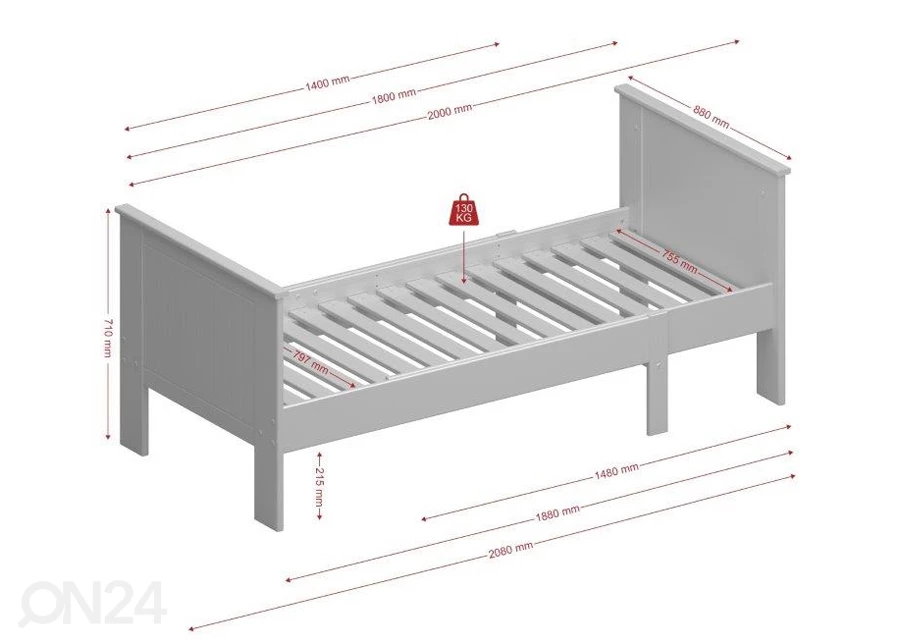 1400 mm
1800 mm
2000 mm
880 mm
130 KG
755 mm
710 mm
797 mm
215 mm
1480 mm
1880 mm
2080 mm
ON24